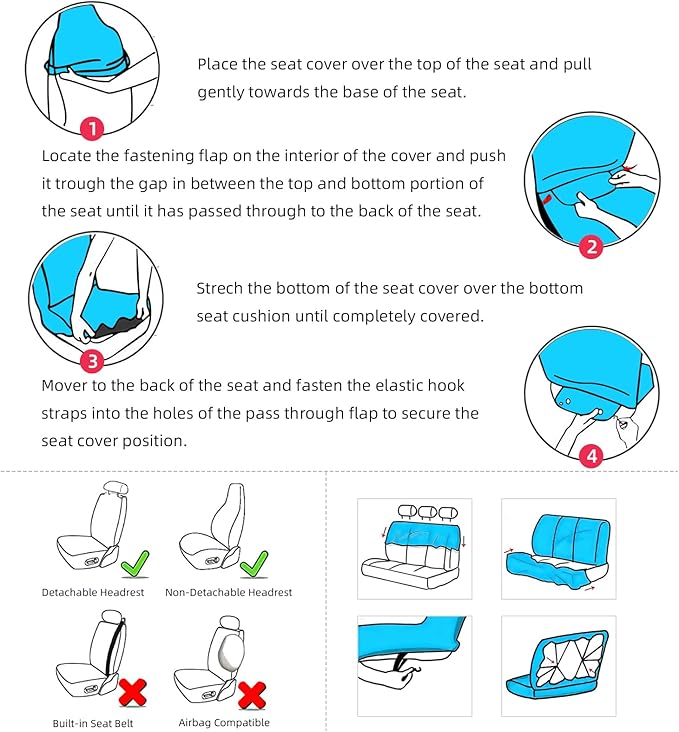 1

Place the seat cover over the top of the seat and pull gently towards the base of the seat.

Locate the fastening flap on the interior of the cover and push it trough the gap in between the top and bottom portion of the seat until it has passed through to the back of the seat.

2

3

Strech the bottom of the seat cover over the bottom seat cushion until completely covered.

Mover to the back of the seat and fasten the elastic hook straps into the holes of the pass through flap to secure the seat cover position.

4

Detachable Headrest

Non-Detachable Headrest

Built-in Seat Belt

Airbag Compatible