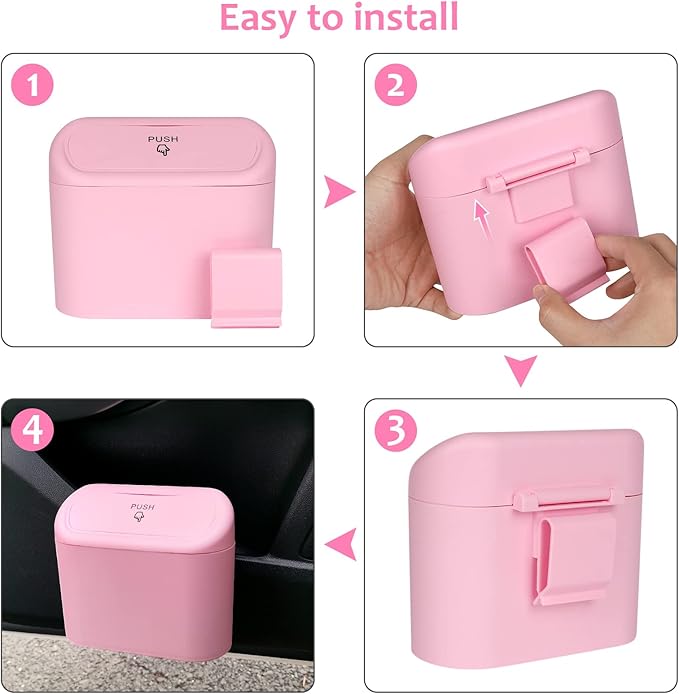 Easy to install

1

PUSH

2

3

4

PUSH