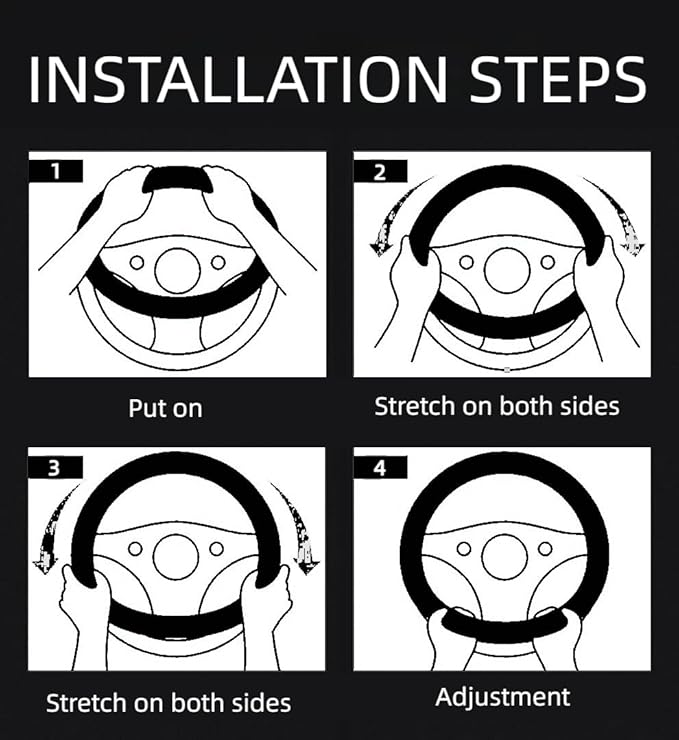 INSTALLATION STEPS

1

Put on

2

Stretch on both sides

3

Stretch on both sides

4

Adjustment