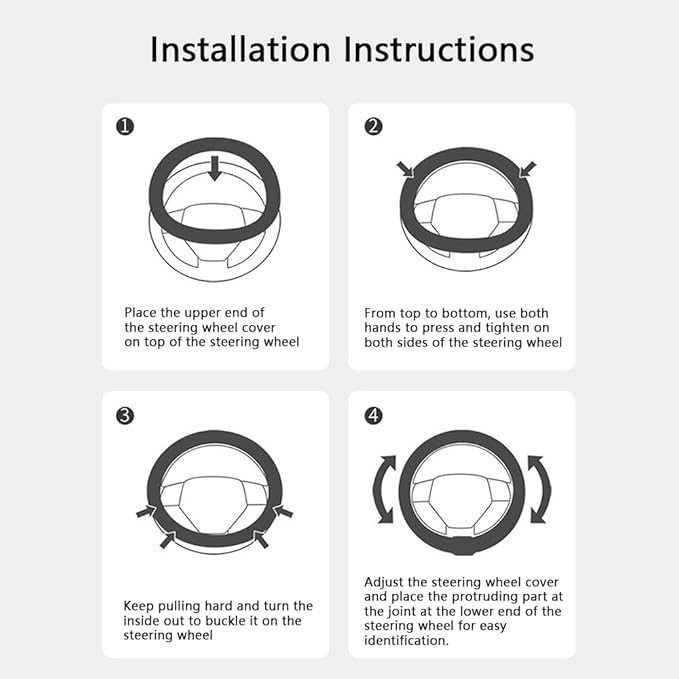 Installation Instructions

❶

Place the upper end of the steering wheel cover on top of the steering wheel

❷

From top to bottom, use both hands to press and tighten on both sides of the steering wheel

❸

Keep pulling hard and turn the inside out to buckle it on the steering wheel

❹

Adjust the steering wheel cover and place the protruding part at the joint at the lower end of the steering wheel for easy identification.