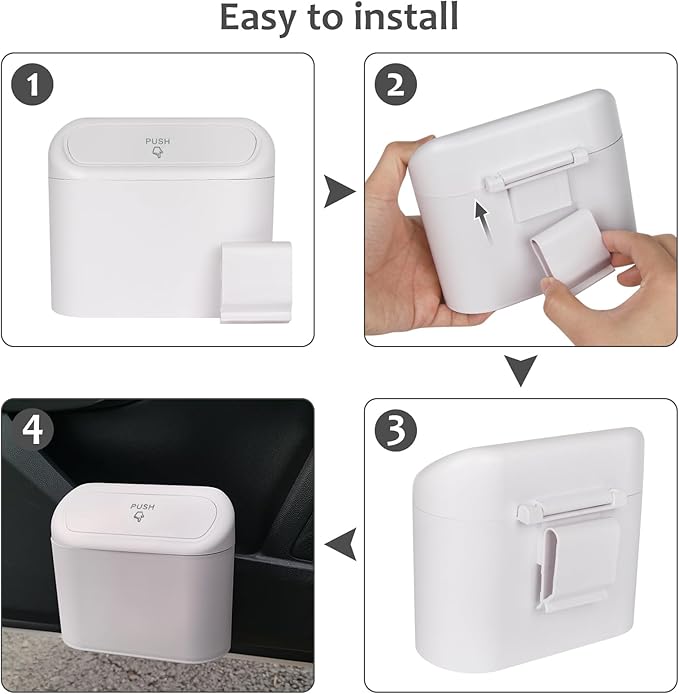 Easy to install

1

PUSH

2

3

4

PUSH